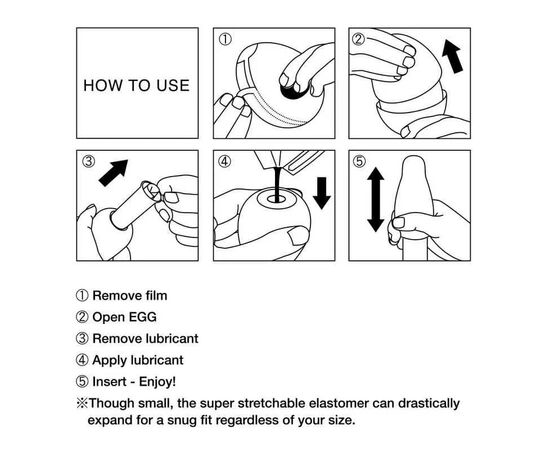 HOW TO USE

①

②

③

④

⑤

① Remove film
② Open EGG
③ Remove lubricant
④ Apply lubricant
⑤ Insert - Enjoy!
※Though small, the super stretchable elastomer can drastically expand for a snug fit regardless of your size.