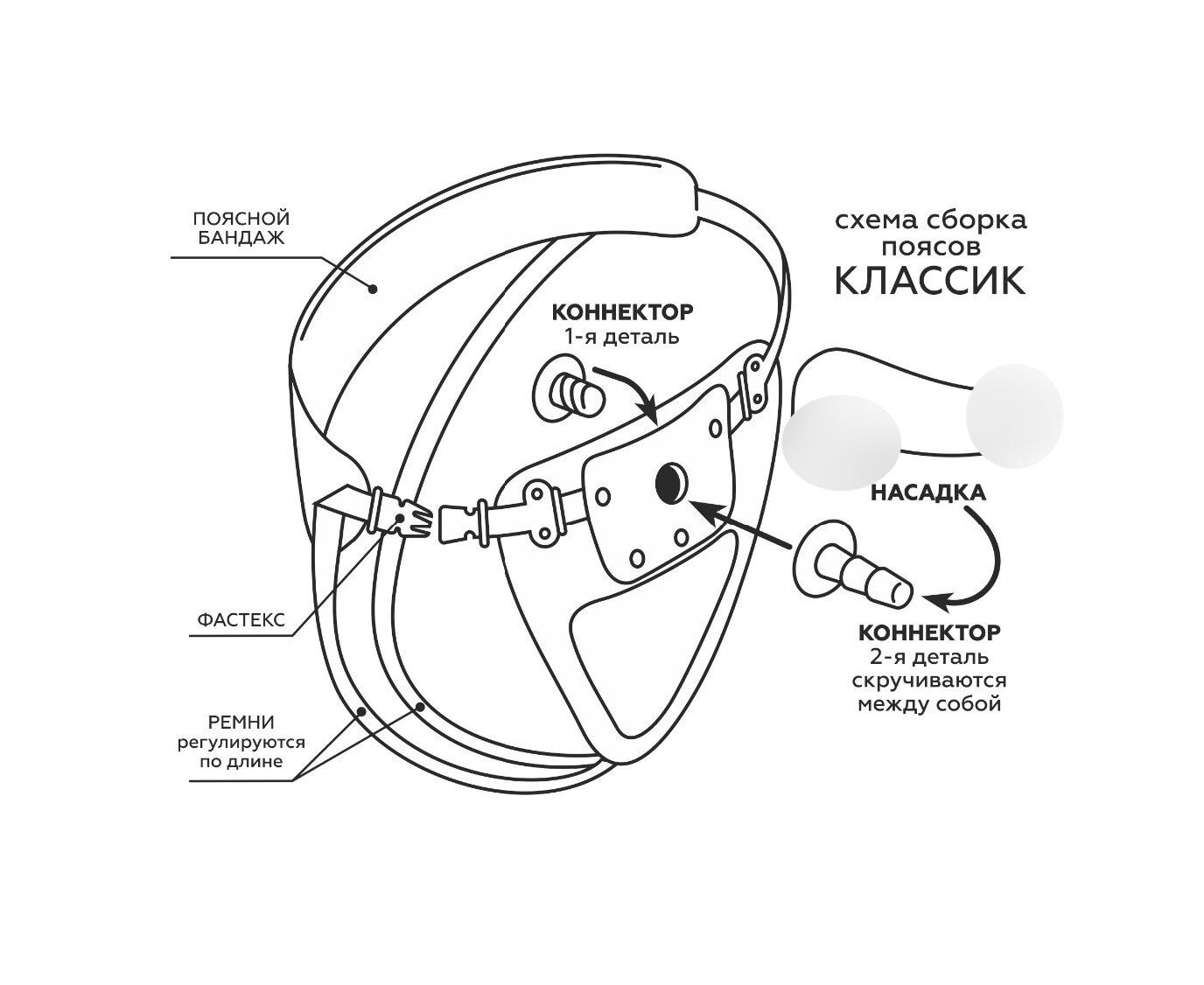 ПОЯСНОЙ БАНДАЖ

схема сборка поясов КЛАССИК

КОННЕКТОР
1-я деталь

НАСАДКА

ФАСТЕКС

КОННЕКТОР
2-я деталь
скручиваются между собой

РЕМНИ
регулируются по длине